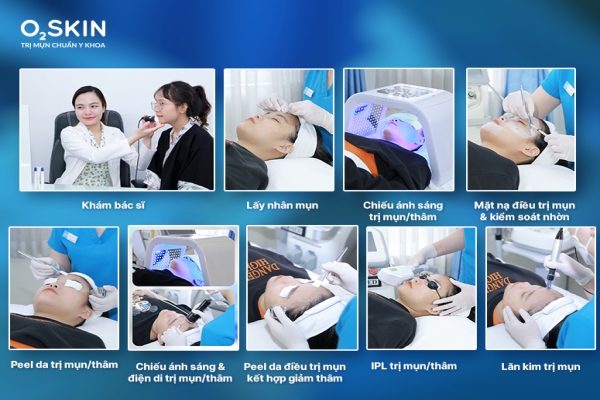 O₂SKIN
TRỊ MỤN CHUẨN Y KHOA

Khám bác sĩ

Lấy nhân mụn

Chiếu ánh sáng trị mụn/thâm

Mặt nạ điều trị mụn & kiểm soát nhờn

Peel da trị mụn/thâm

Chiếu ánh sáng & điện di trị mụn/thâm

Peel da điều trị mụn kết hợp giảm thâm

IPL trị mụn/thâm

Lăn kim trị mụn